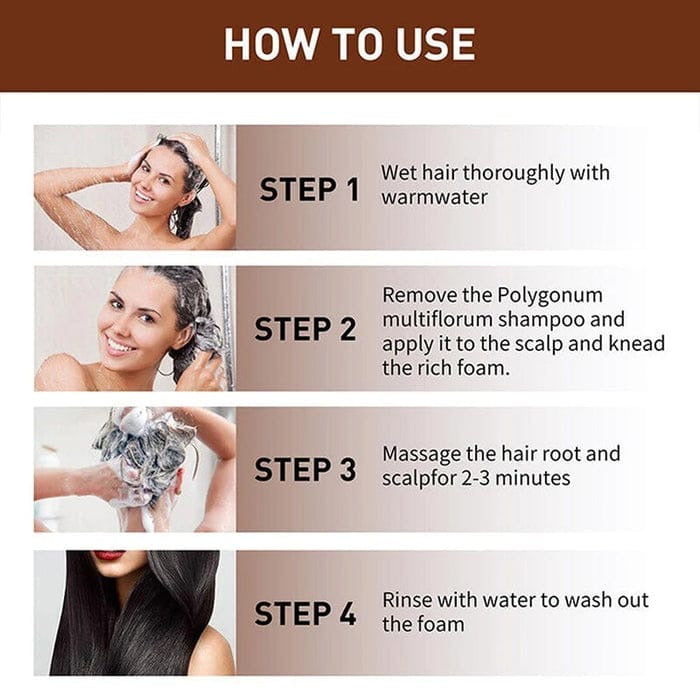 HOW TO USE

STEP 1
Wet hair thoroughly with warmwater

STEP 2
Remove the Polygonum multiflorum shampoo and apply it to the scalp and knead the rich foam.

STEP 3
Massage the hair root and scalpfor 2-3 minutes

STEP 4
Rinse with water to wash out the foam